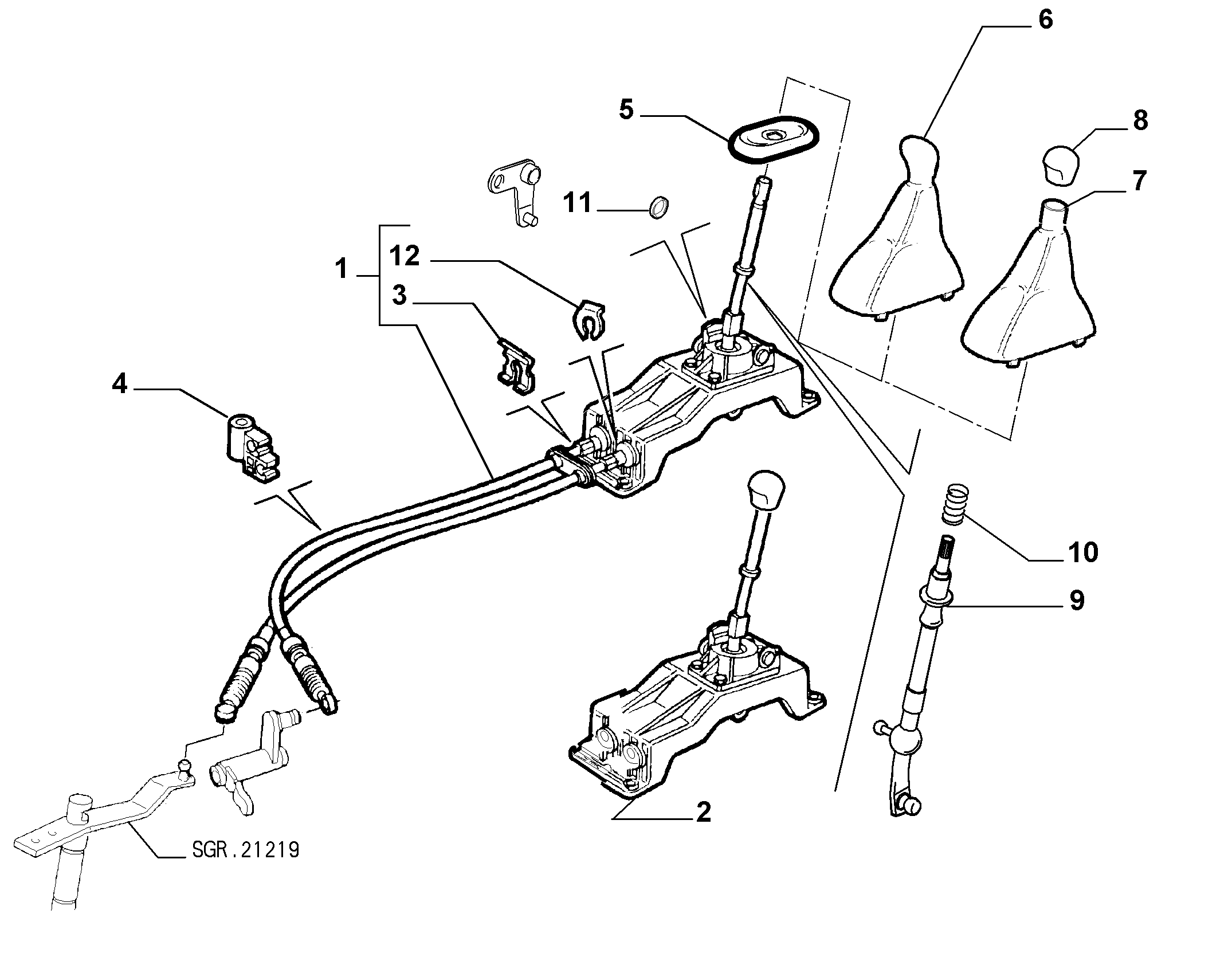 6
5
8
7
11
1
12
3
4
10
9
2
SGR.21219