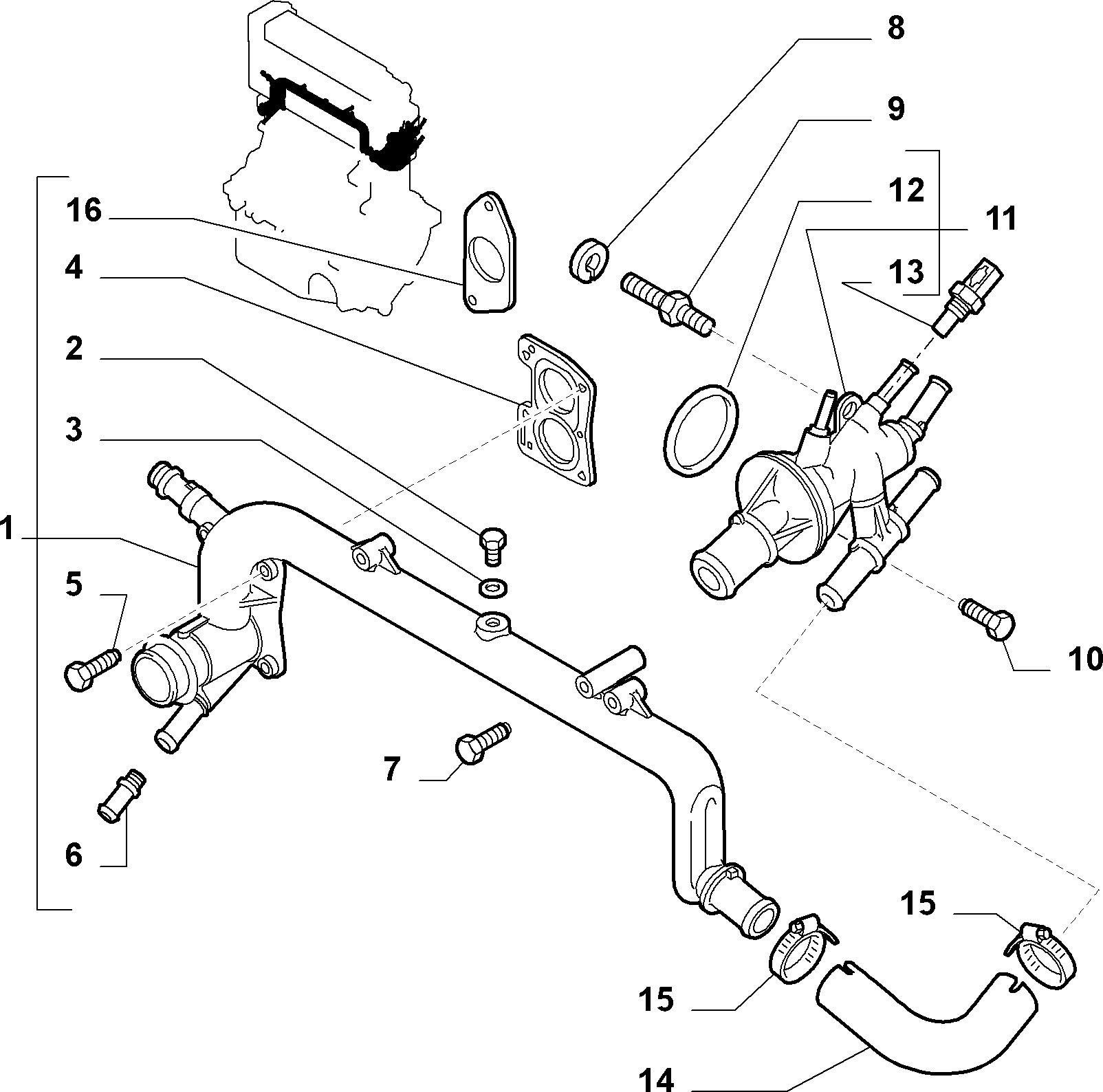 8
9
12
11
13
16
4
2
3
1
5
10
7
6
15
15
14