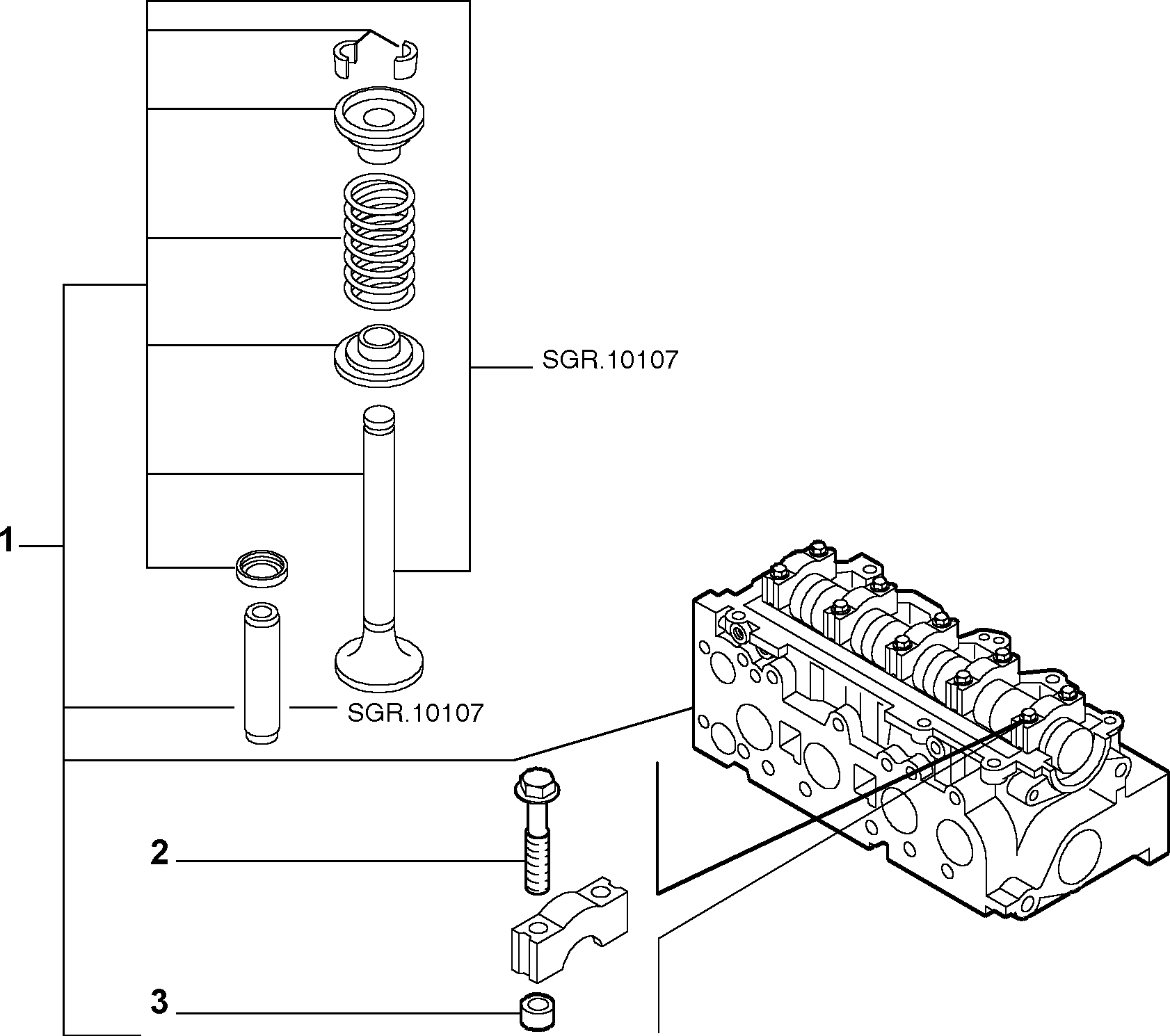 SGR.10107

1

SGR.10107

2

3