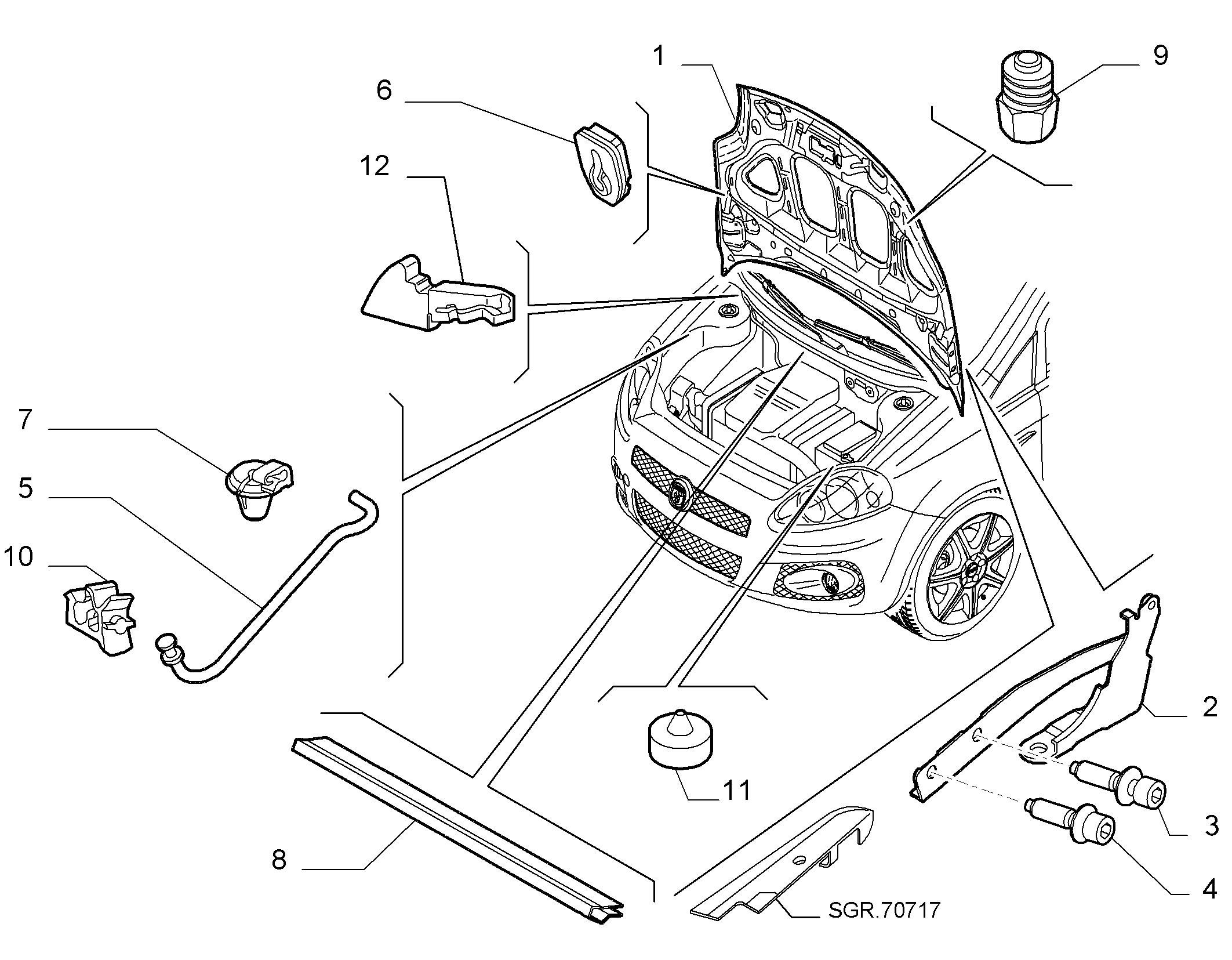 1
9
6
12
7
5
10
2
11
3
8
4
SGR.70717