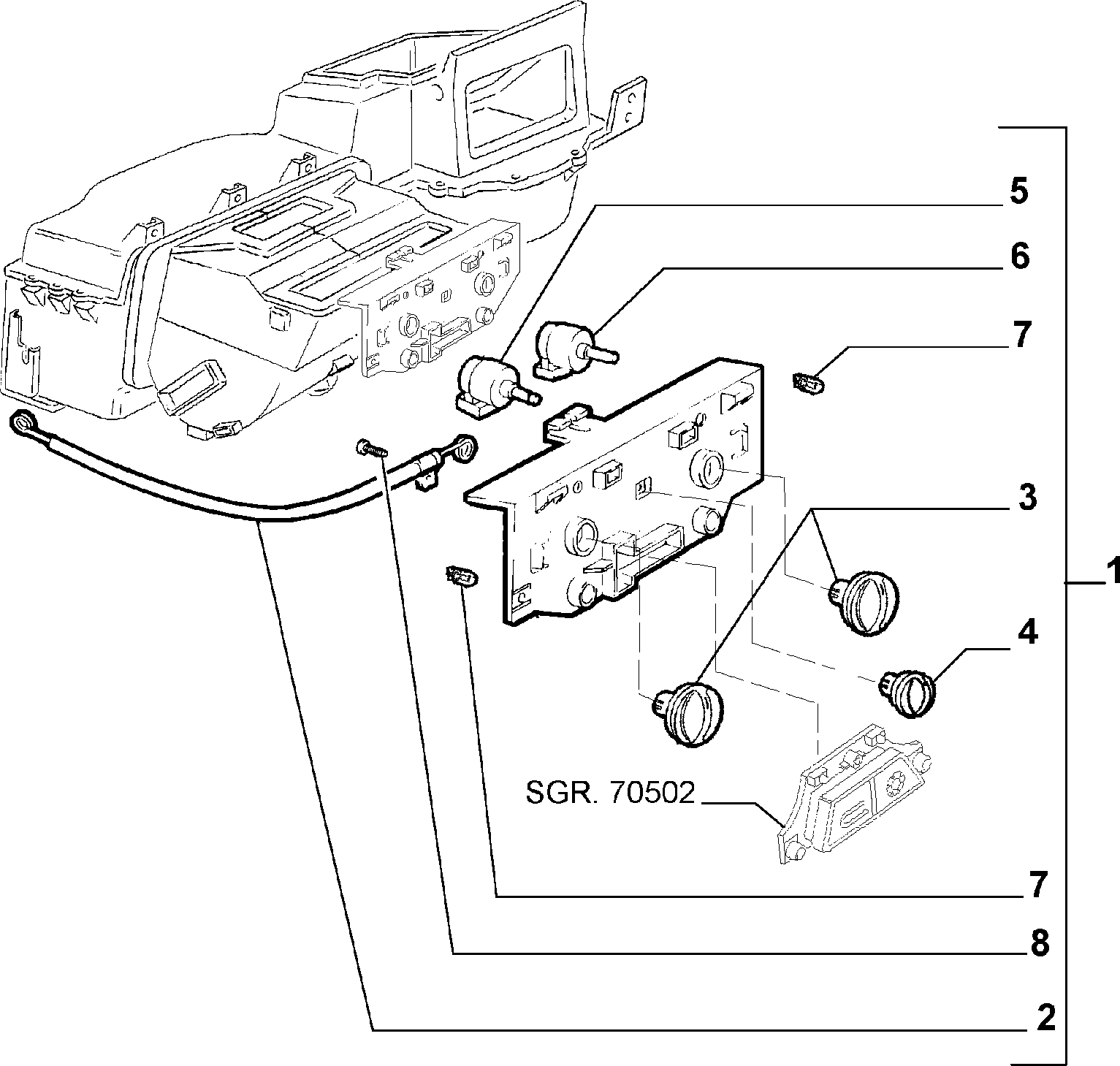 5
6
7
3
1
4
SGR. 70502
7
8
2