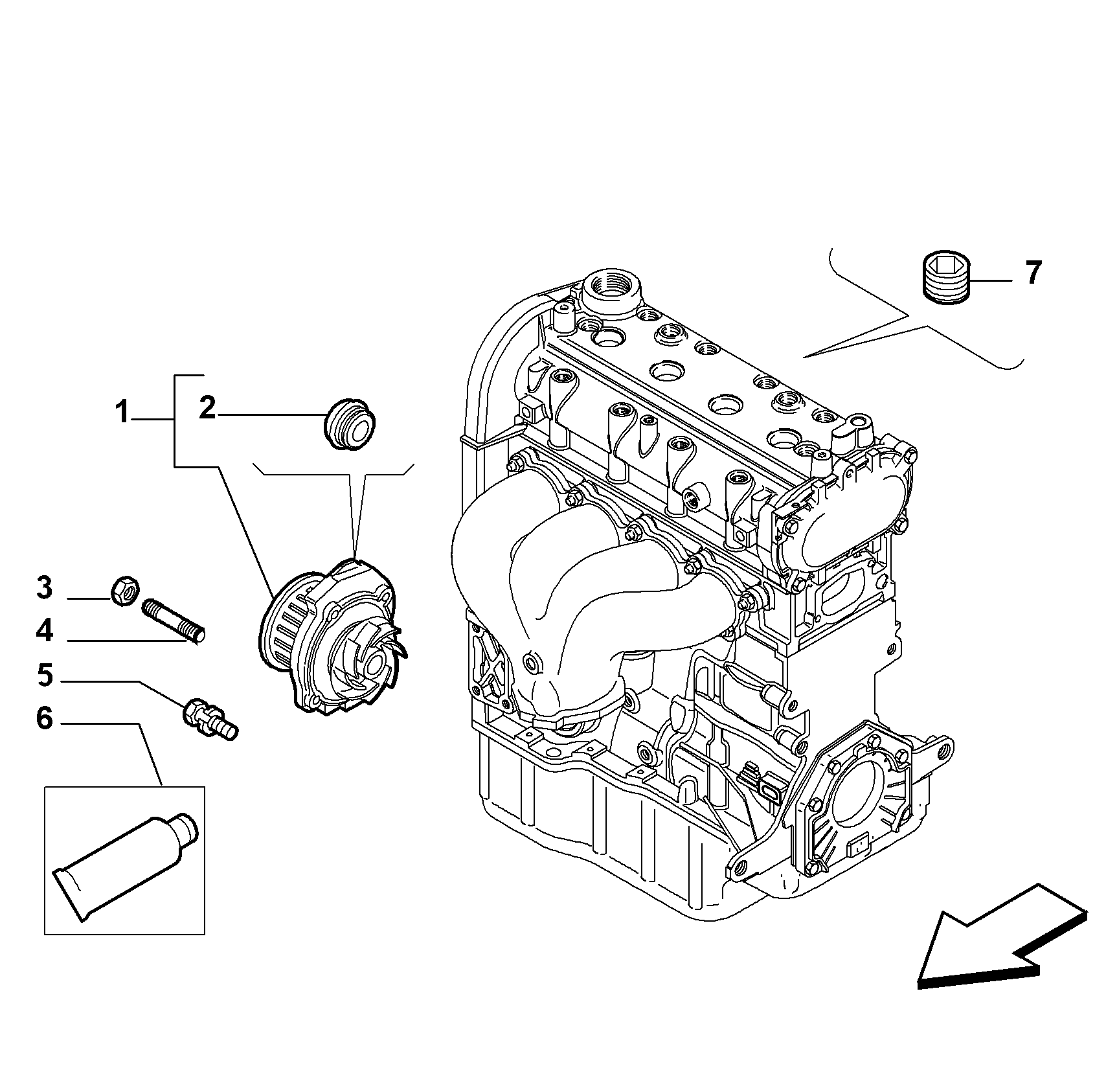 7
1
2
3
4
5
6