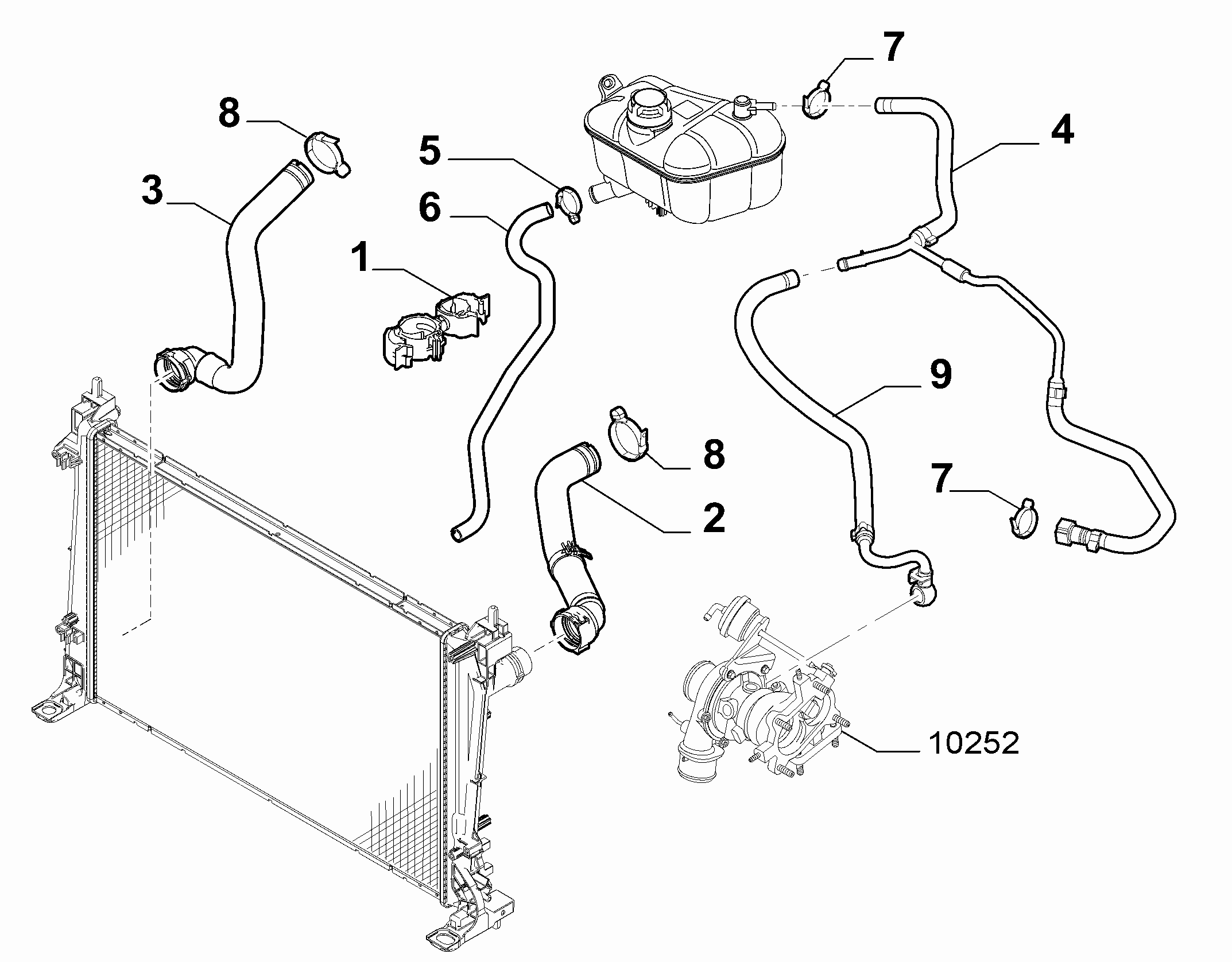 7
8
4
5
3
6
1
9
8
7
2
10252