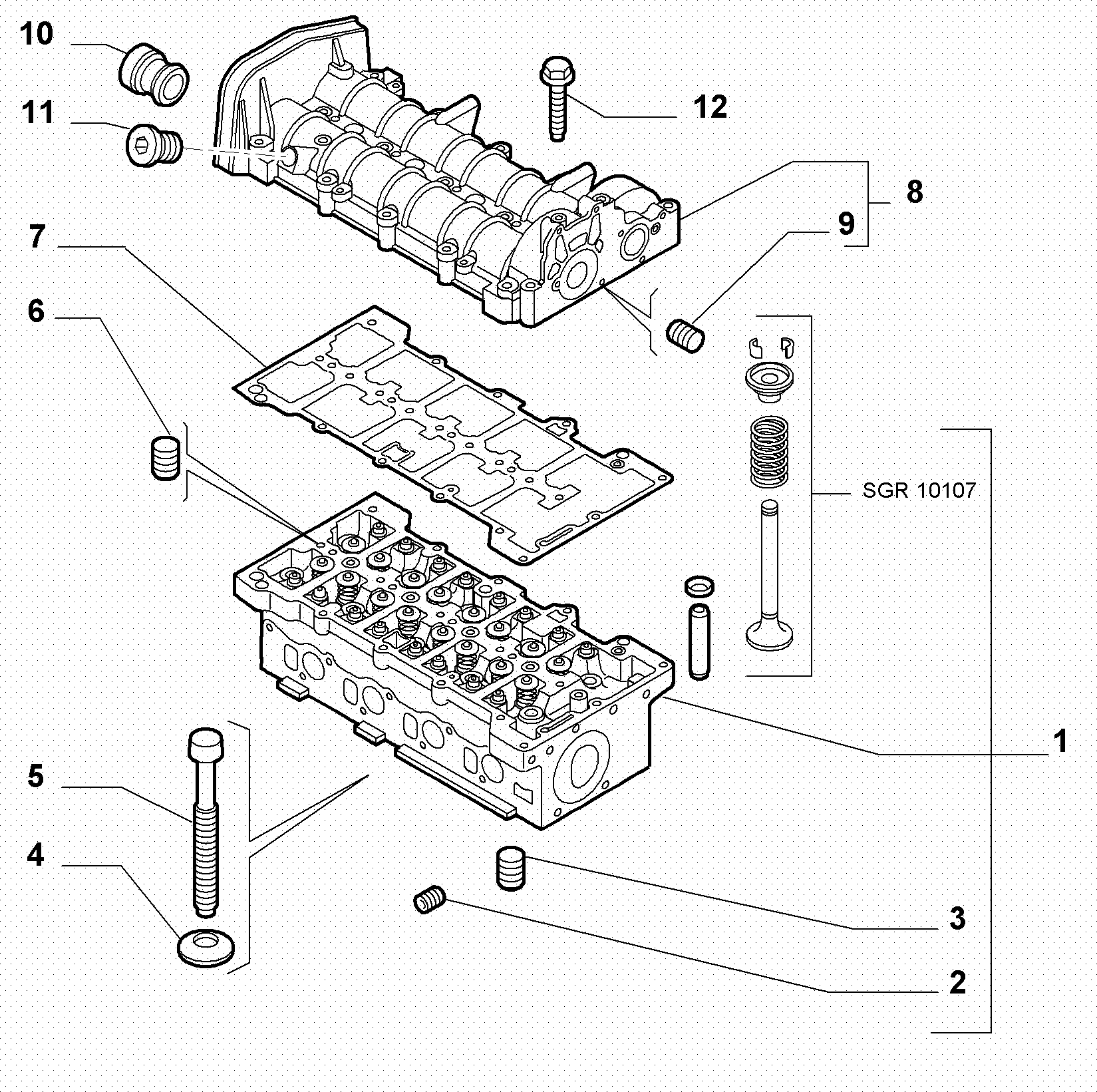 10
11
12
8
9
7
6
SGR 10107
1
5
4
3
2