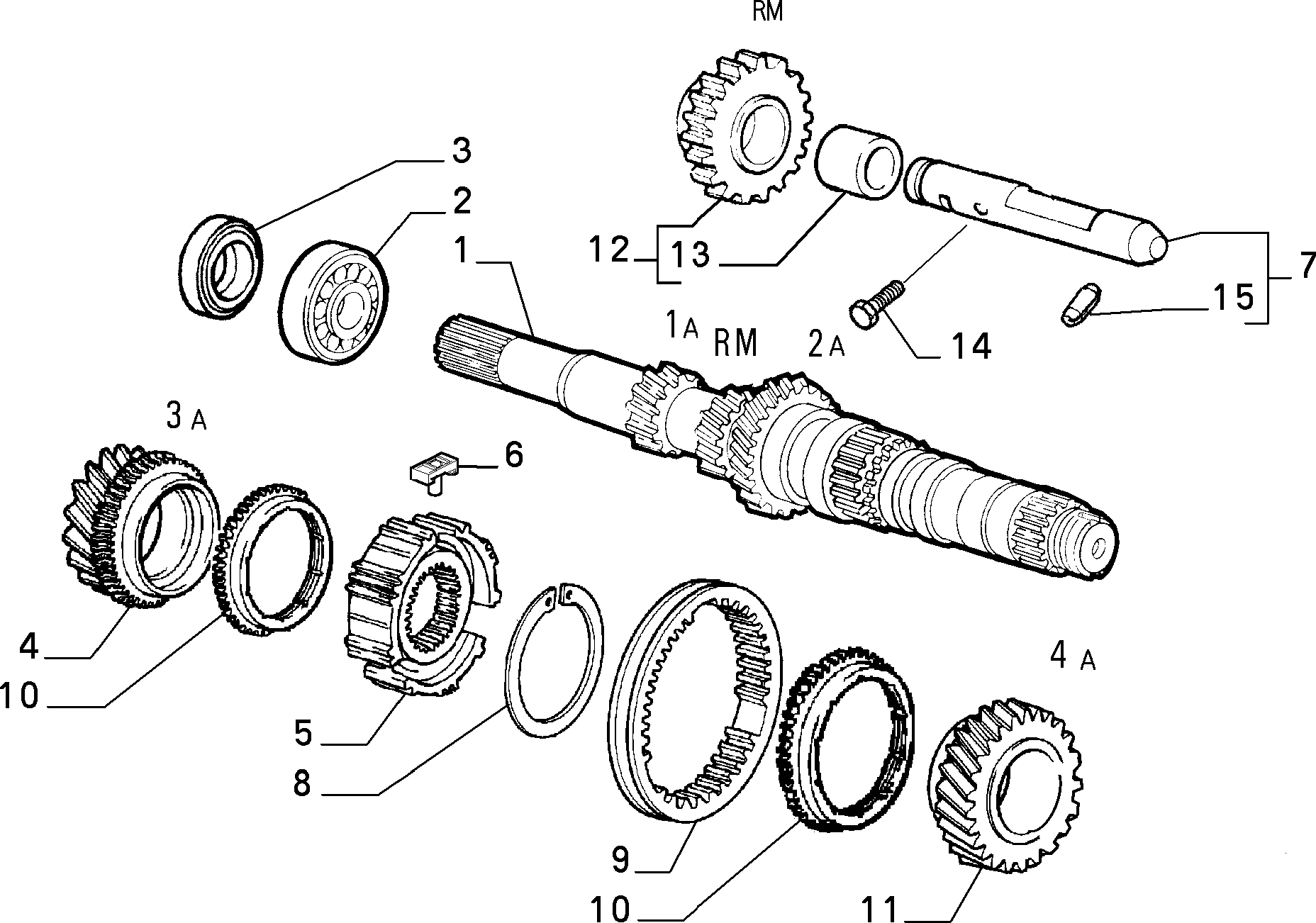 RM

3

2

1

12

13

7

15

14

1A RM

2A

3A

6

4

10

5

8

9

10

11

4A