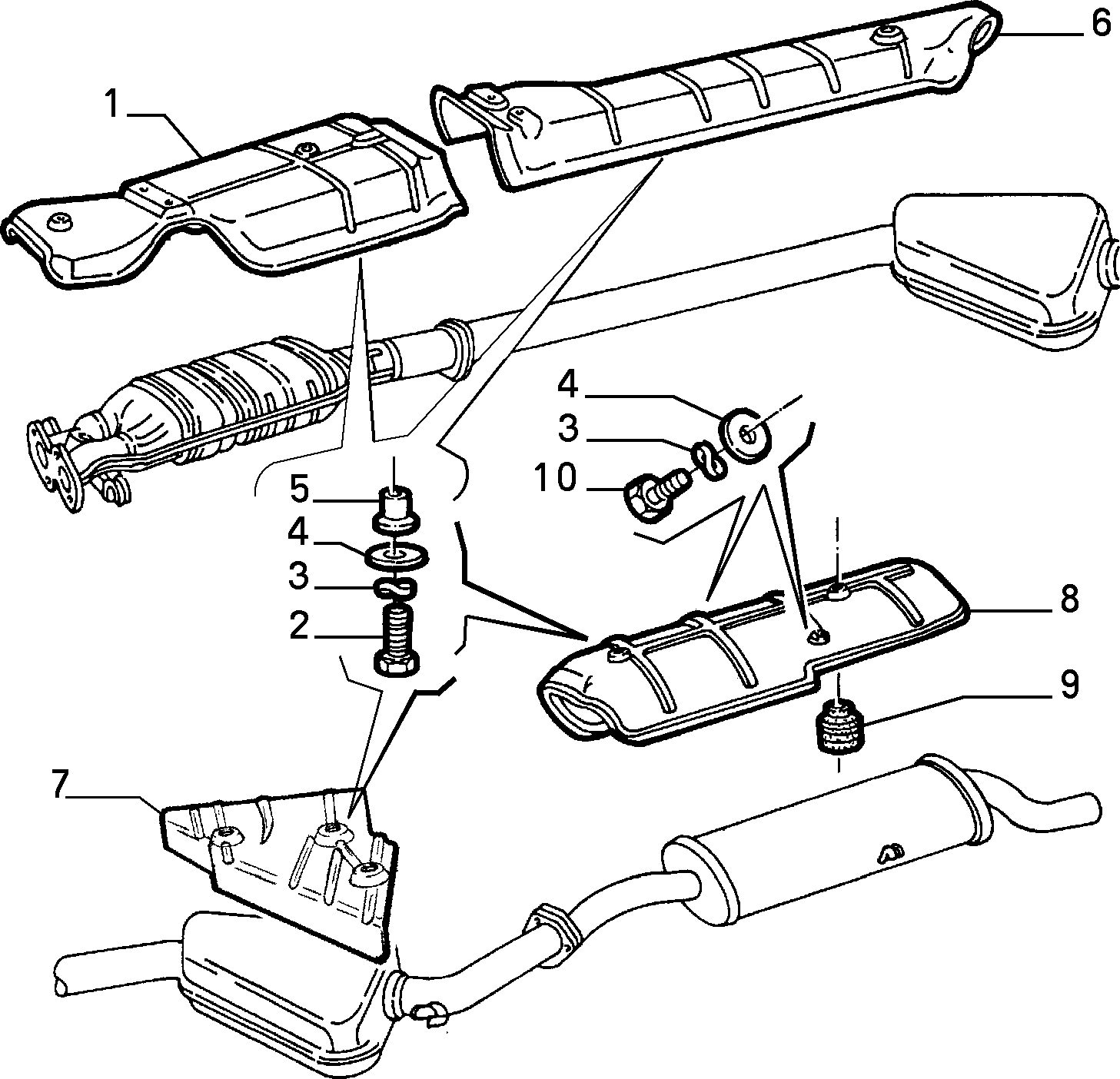 6
1
4
3
10
5
4
3
2
8
9
7