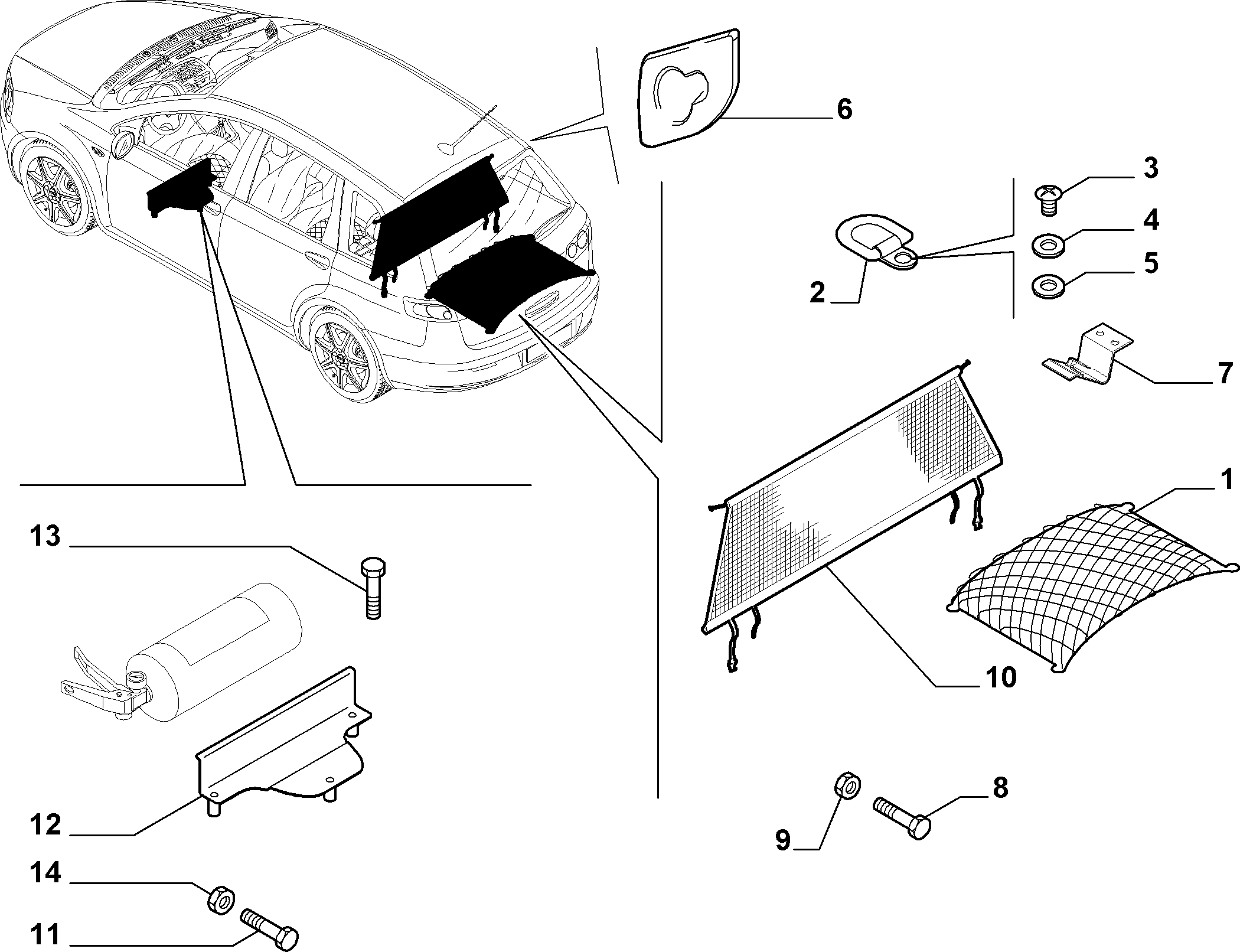 6
3
4
5
2
7
1
13
10
12
8
9
14
11