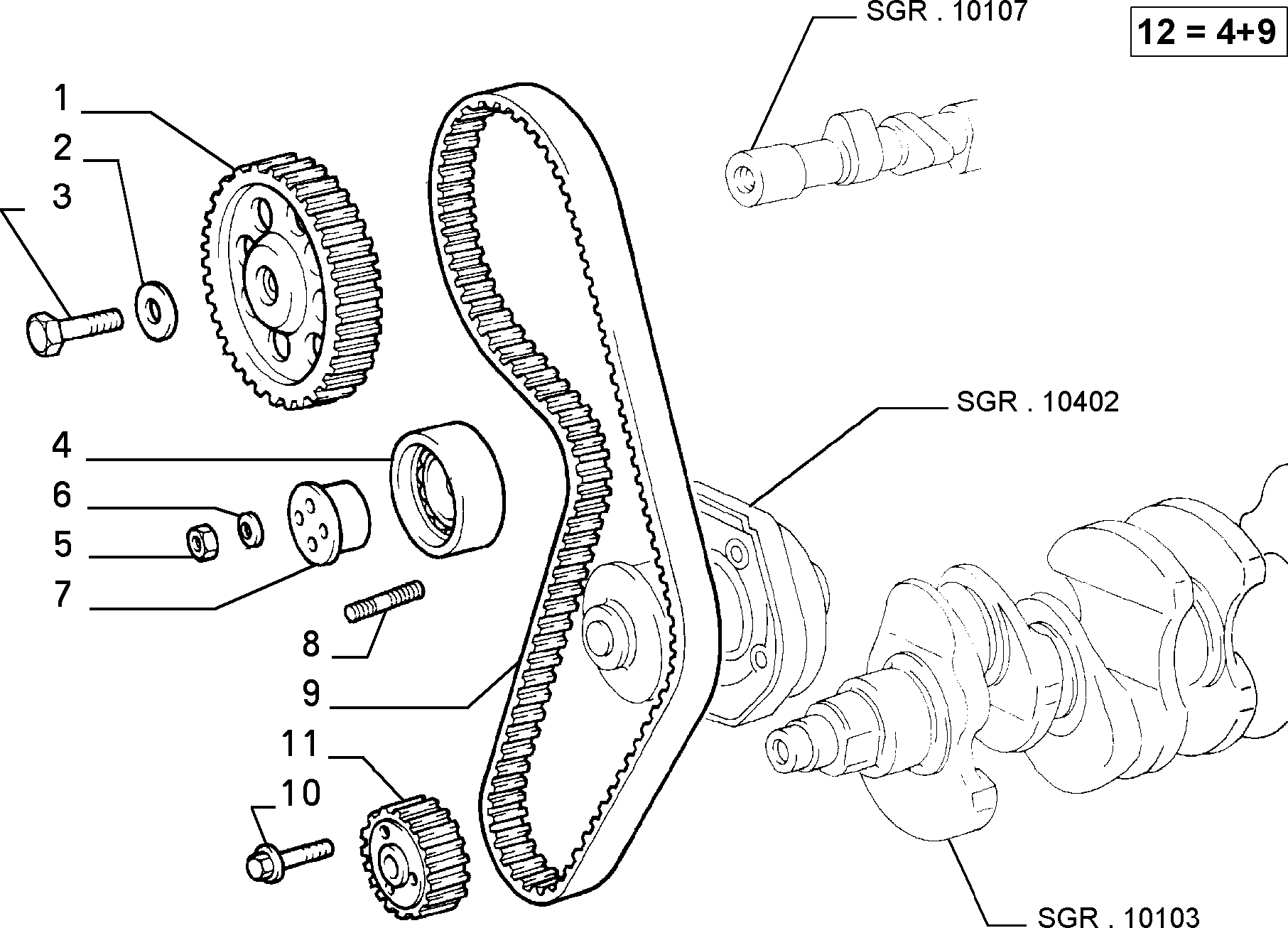 SGR . 10107

12 = 4+9

1
2
3
4
6
5
7
8
9
11
10

SGR . 10402

SGR . 10103