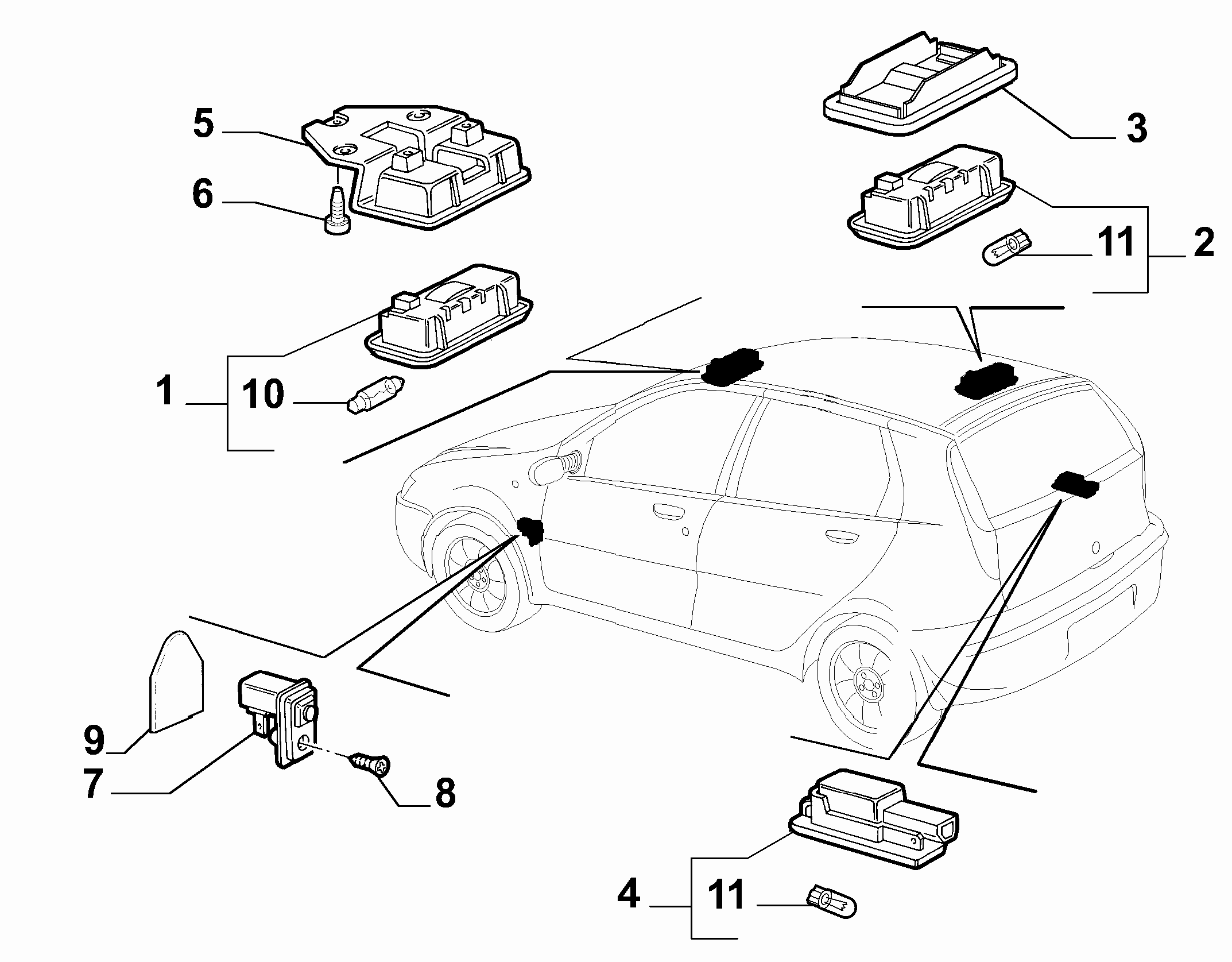 5
6
3
11
2
1
10
9
7
8
4
11