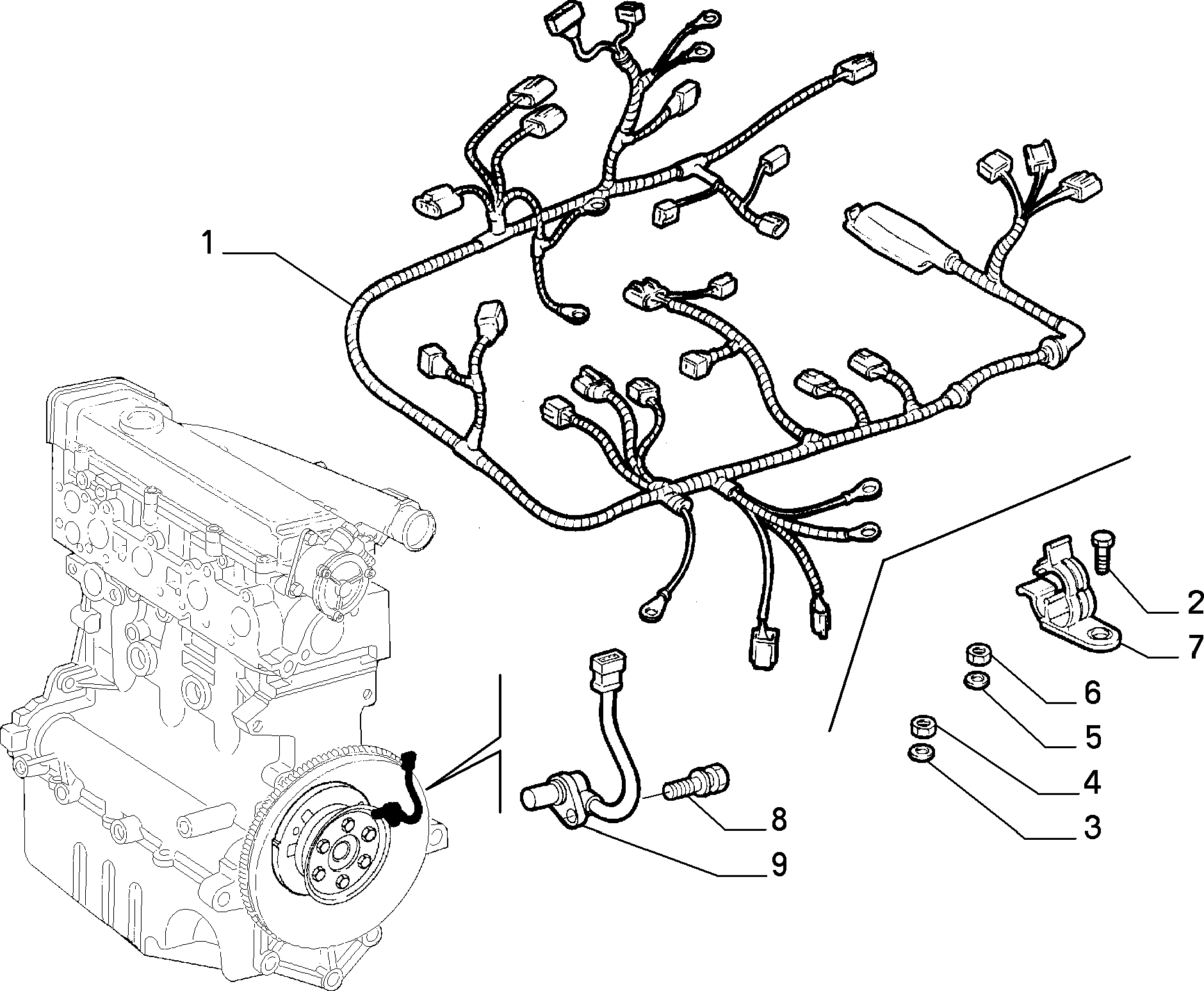 1

2

7

6

5

4

3

8

9