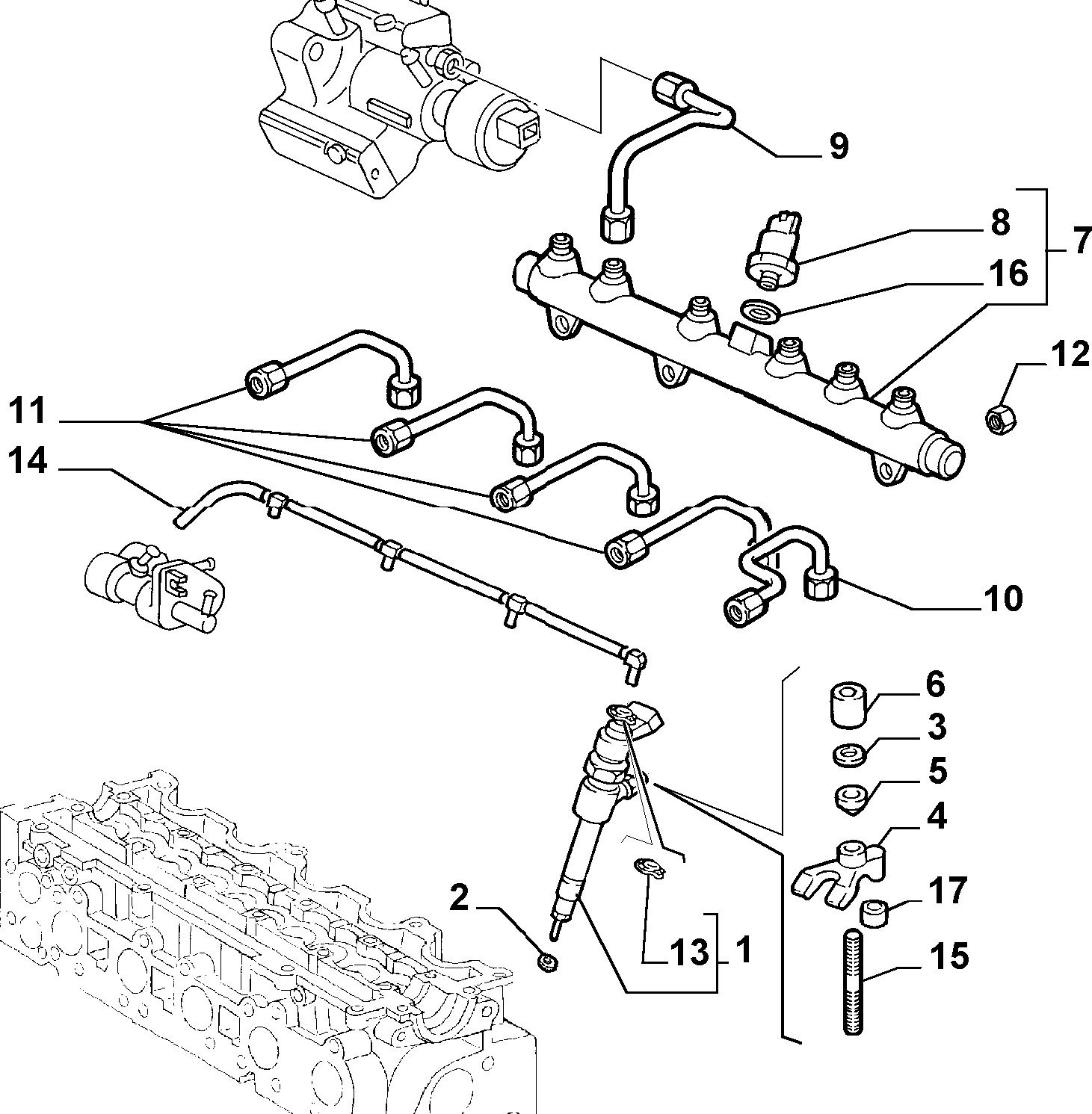 9
8
7
16
12
11
14
10
6
3
5
4
17
15
2
13
1