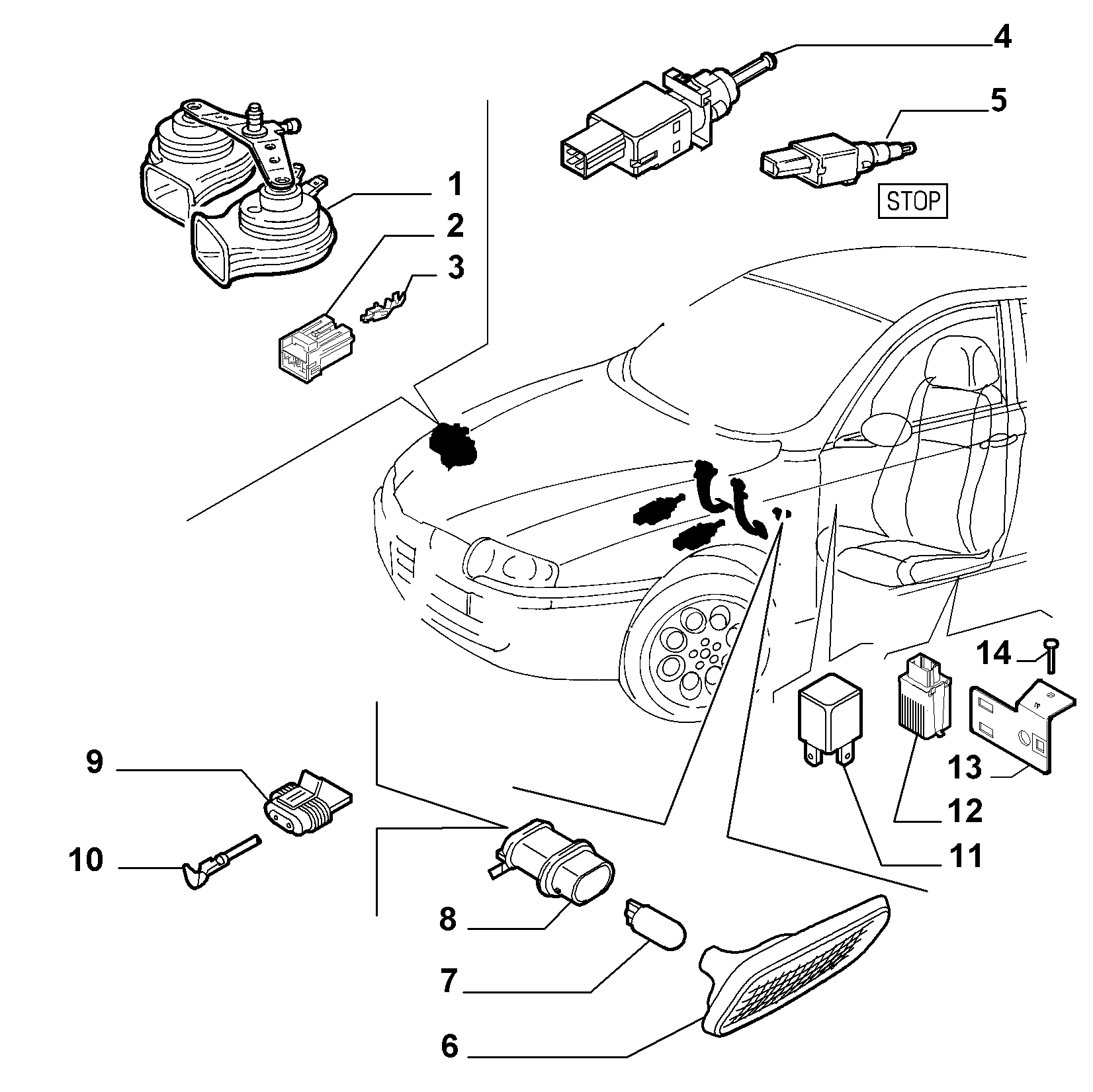 4
5
STOP
1
2
3
14
13
12
11
9
10
8
7
6