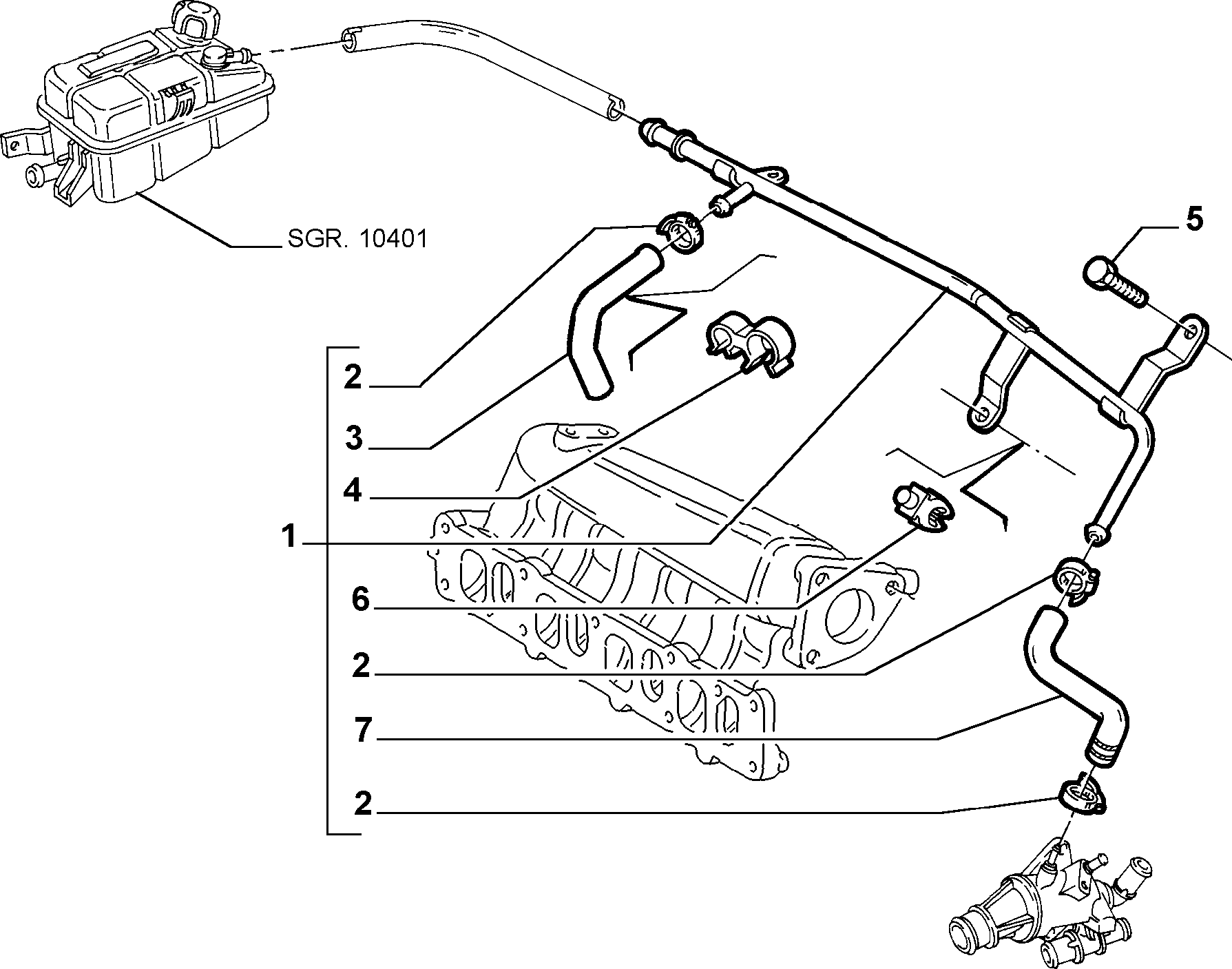 SGR. 10401

5

2

3

4

1

6

2

7

2