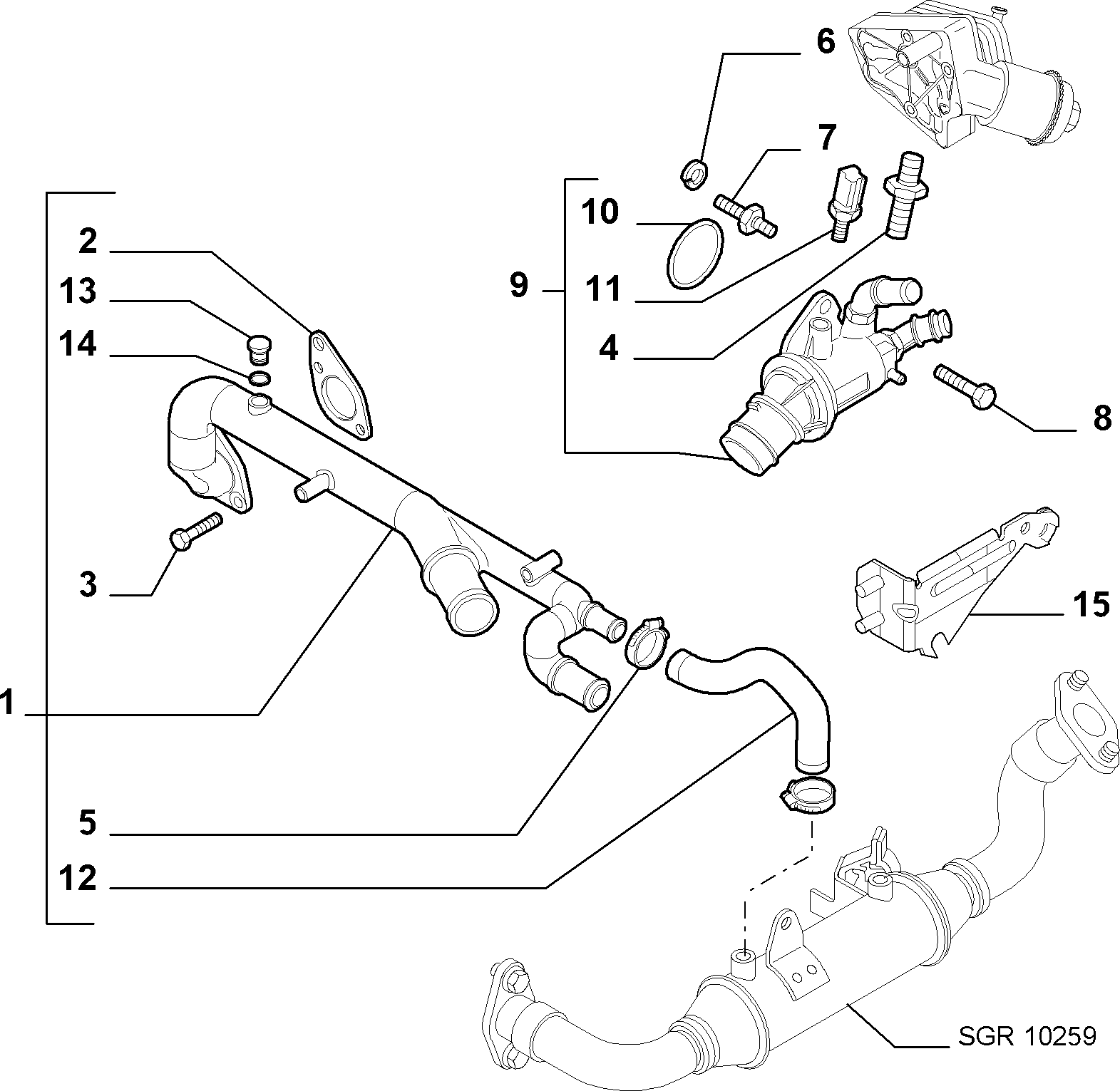 6
7
10
9
11
4
8
2
13
14
3
15
1
5
12
SGR 10259