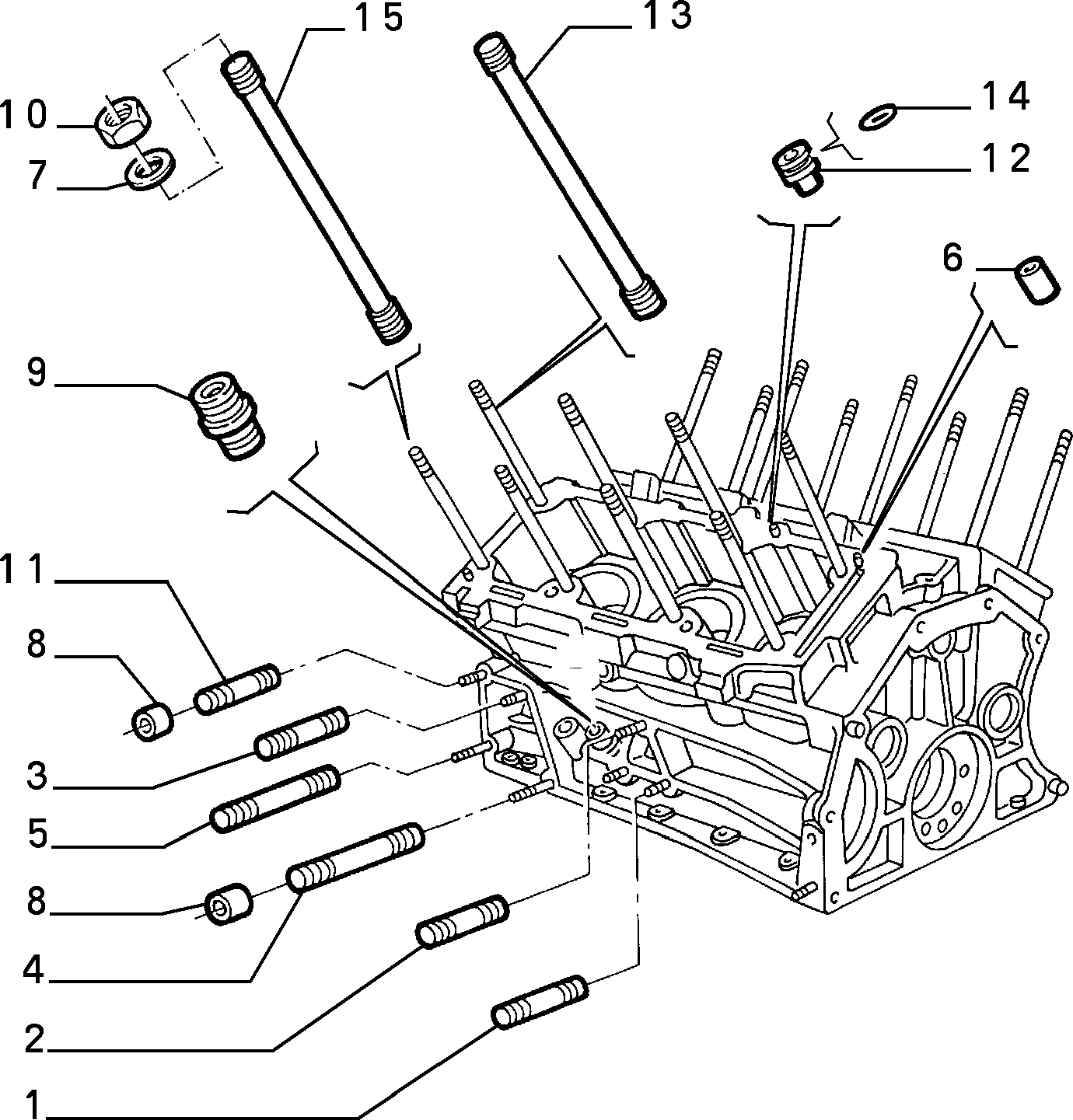 15
13
10
7
14
12
6
9
11
8
3
5
8
4
2
1