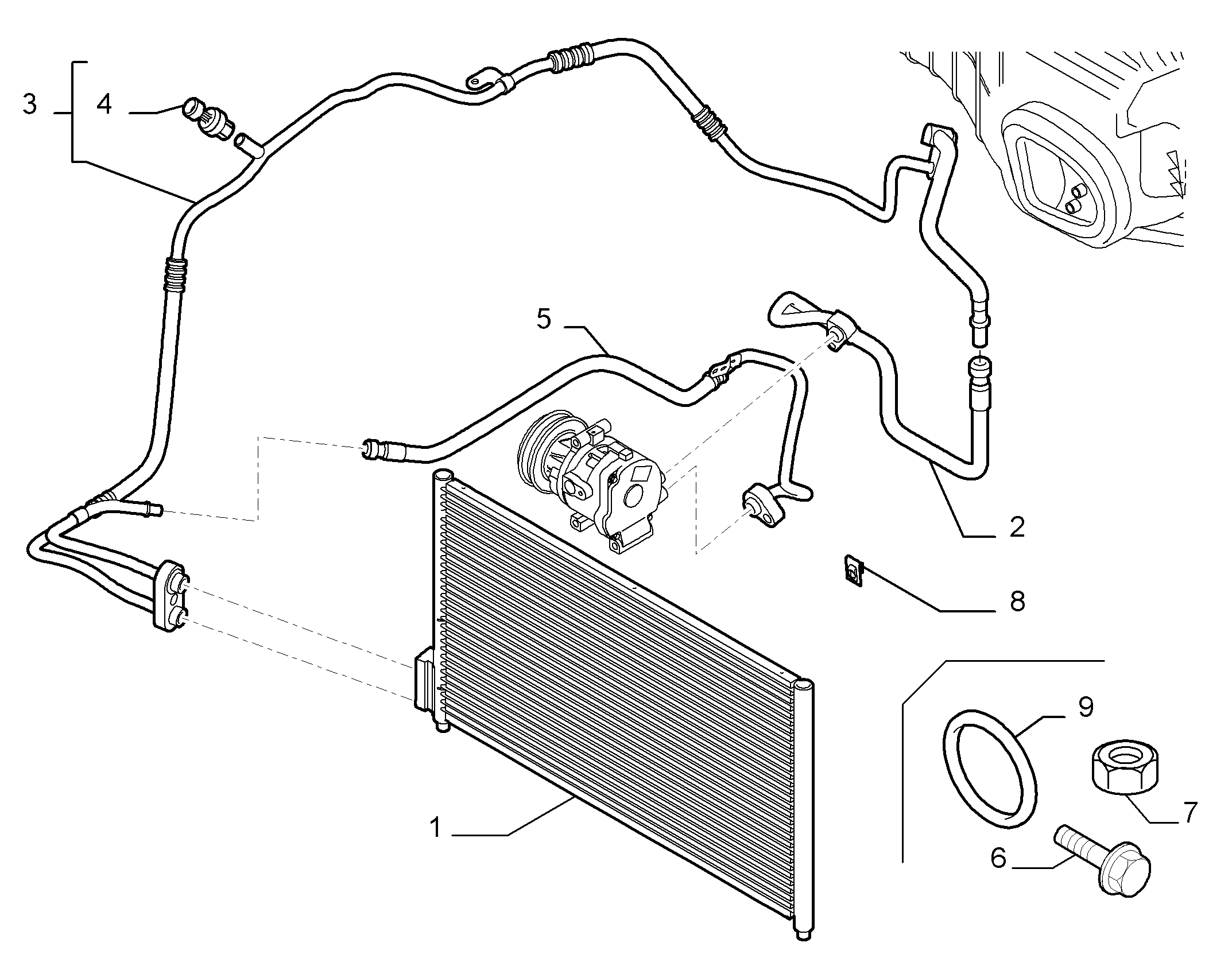 3
4
5
2
8
9
7
1
6