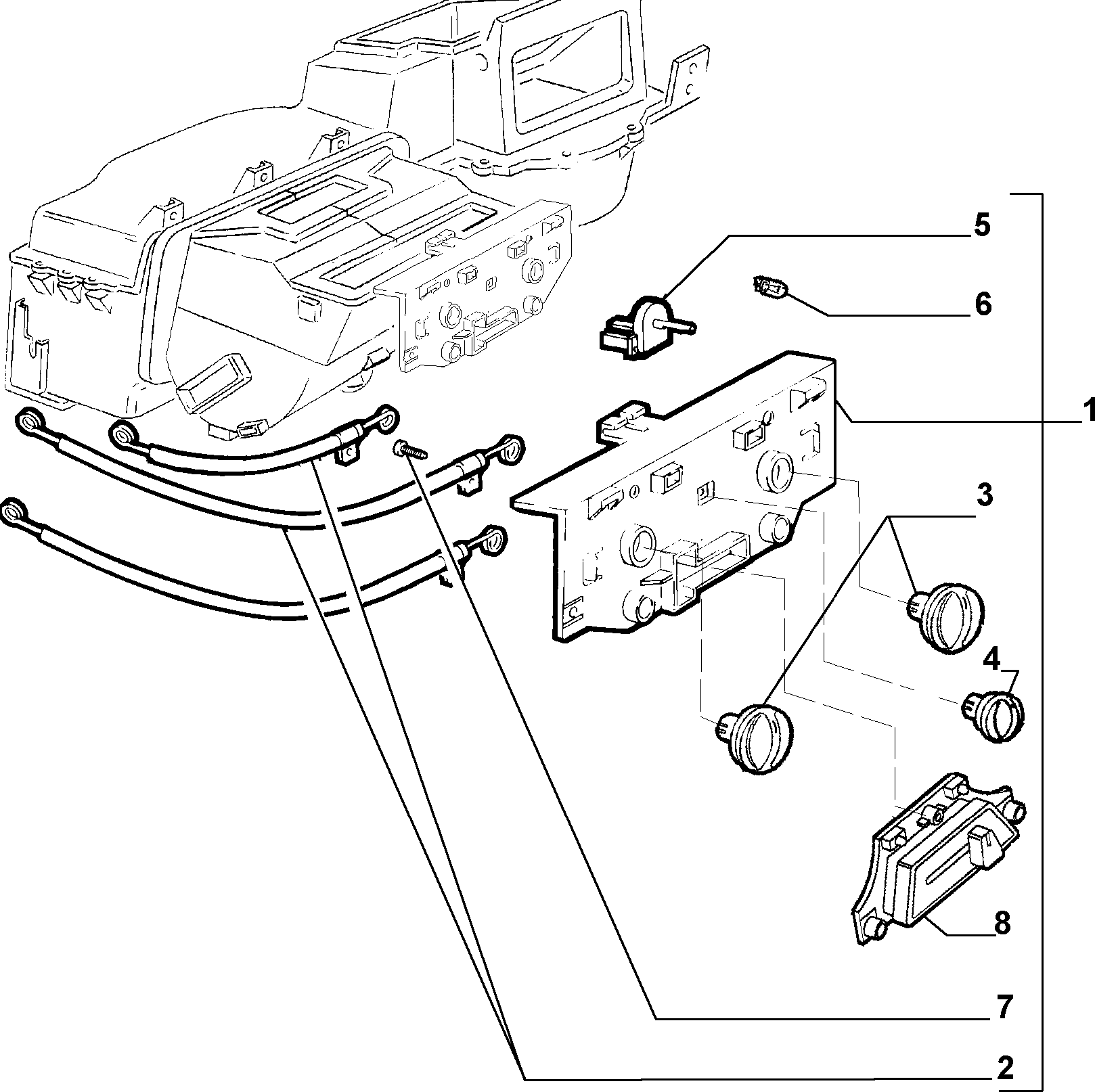 5
6
1
3
4
8
7
2