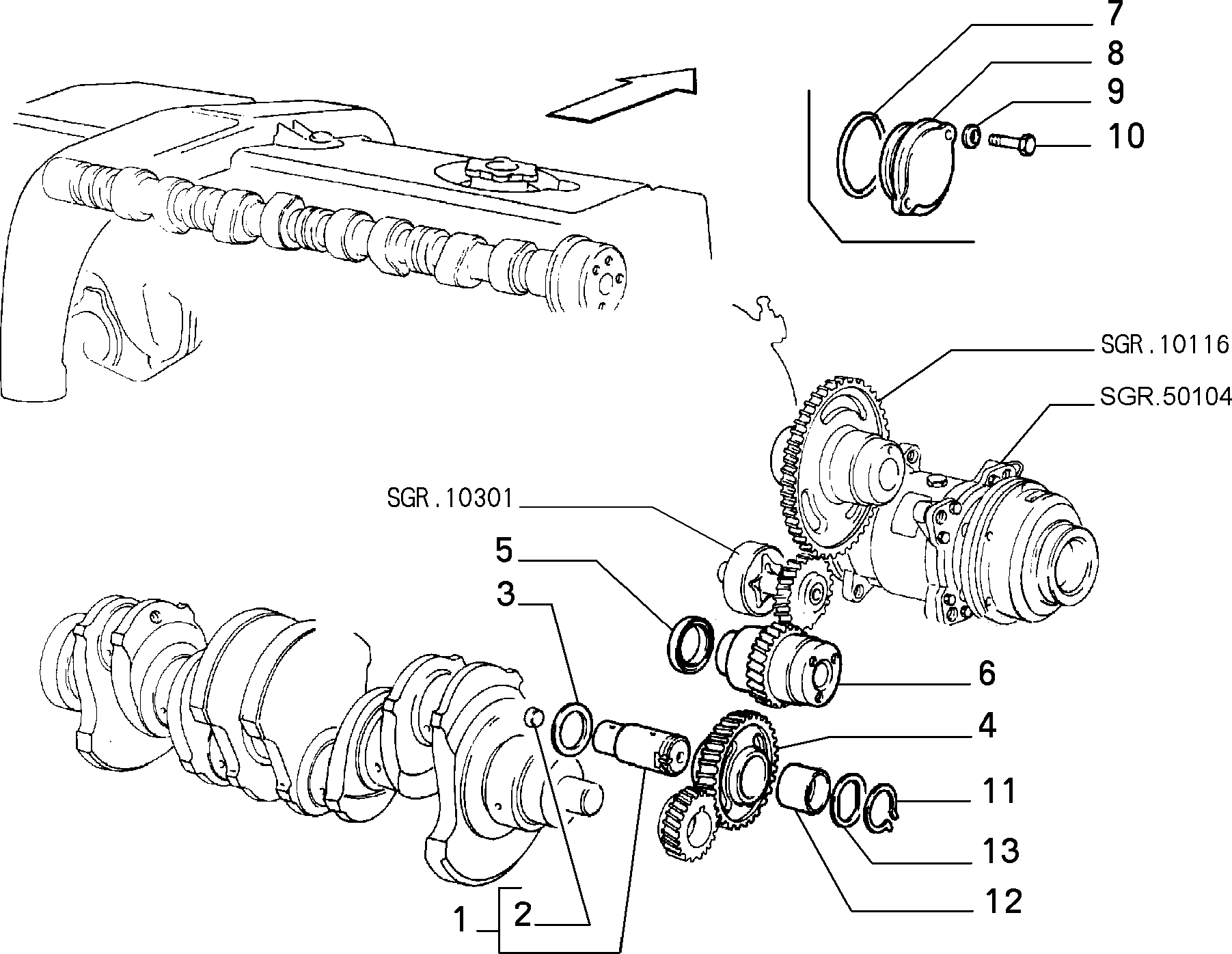 7
8
9
10
SGR.10116
SGR.50104
SGR.10301
5
3
6
4
11
13
12
1
2