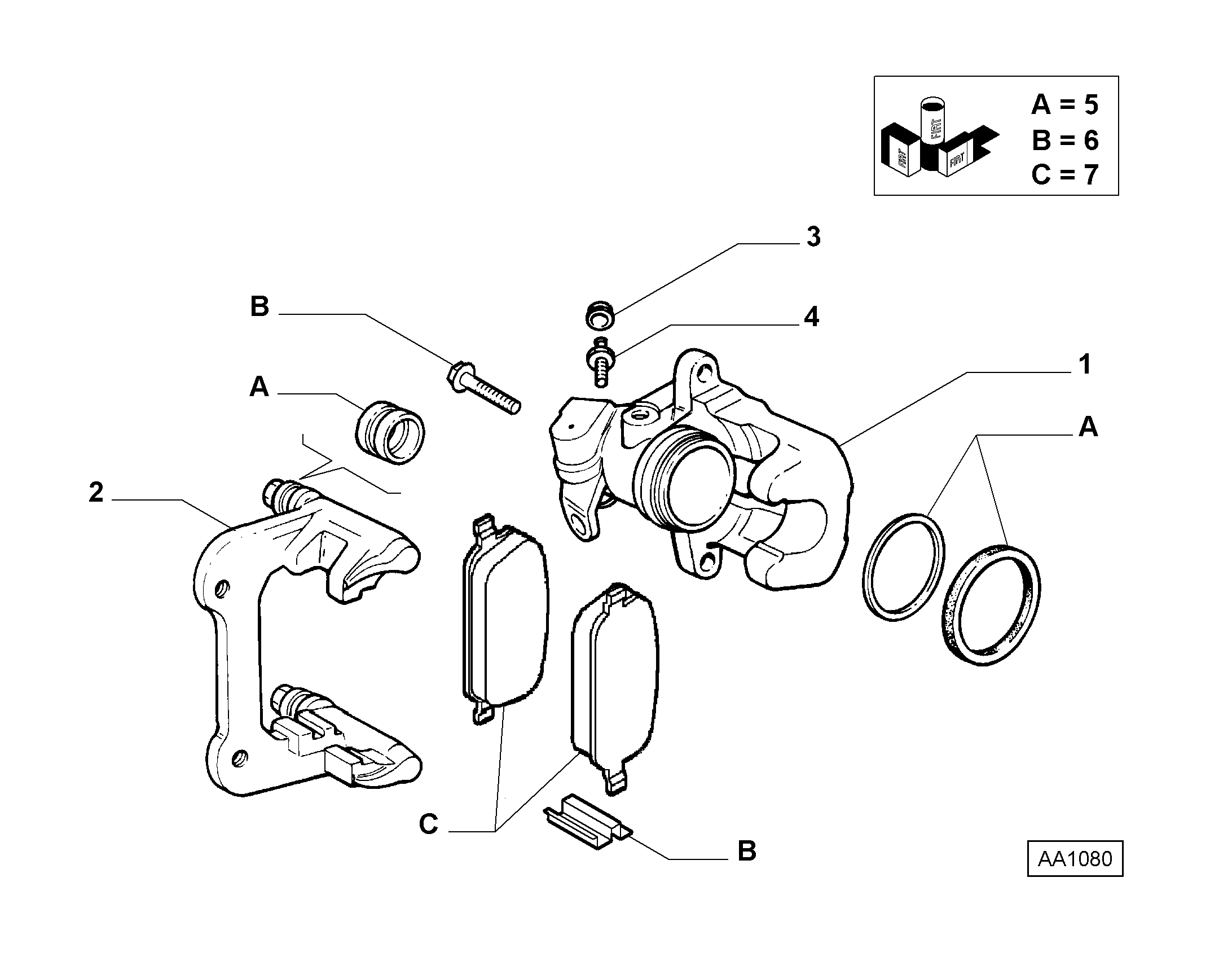 FIAT FIAT FIAT

A = 5
B = 6
C = 7

3

B

4

1

A

A

2

C

B

AA1080